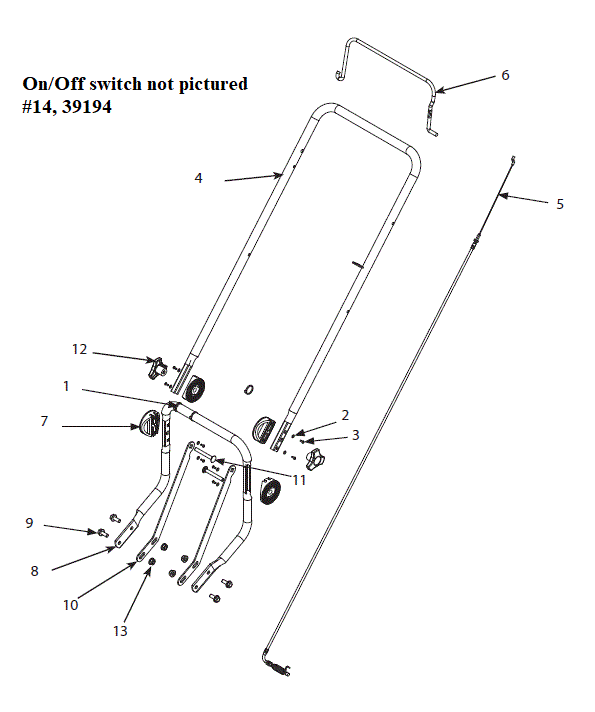 On/Off switch not pictured
#14, 39194

6
4
5
12
1
7
2
3
11
9
8
10
13